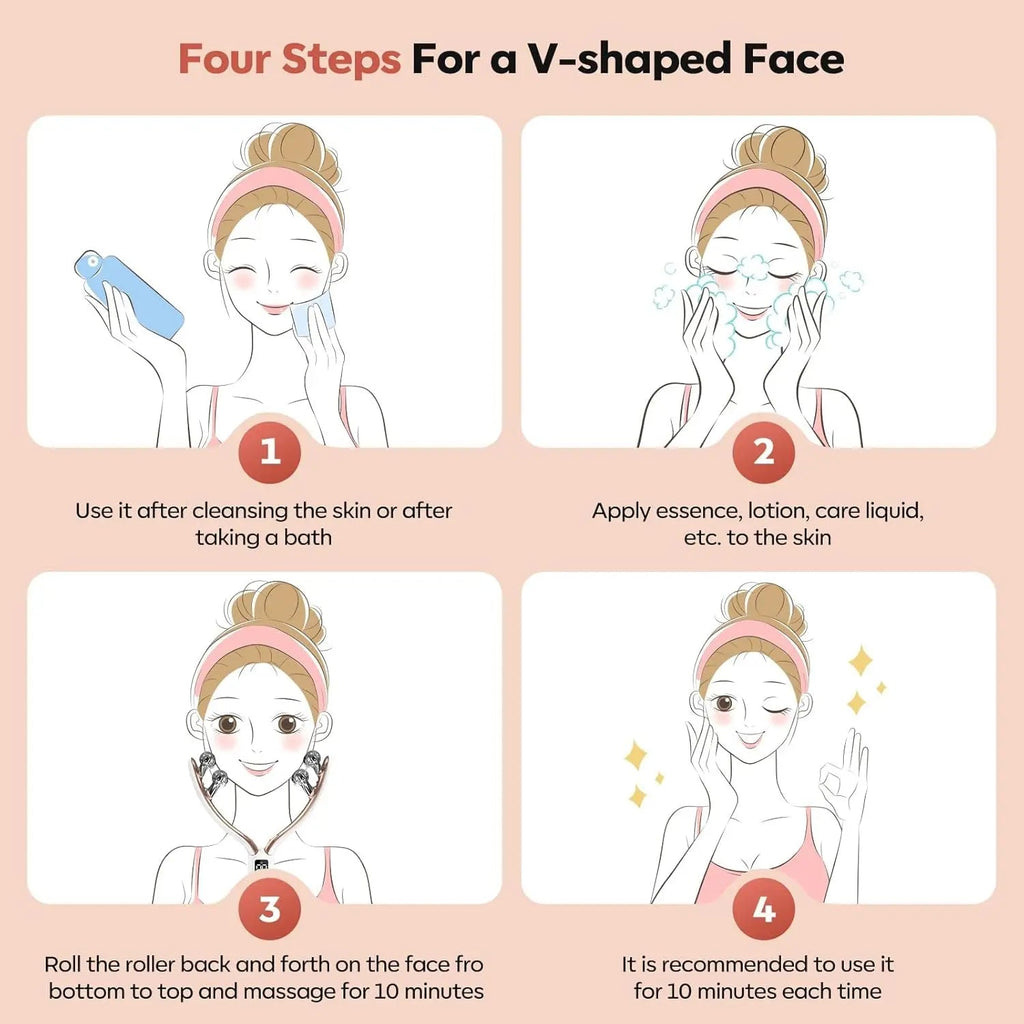 Four Steps For a V-shaped Face

1

Use it after cleansing the skin or after taking a bath

2

Apply essence, lotion, care liquid, etc. to the skin

3

Roll the roller back and forth on the face fro bottom to top and massage for 10 minutes

4

It is recommended to use it for 10 minutes each time